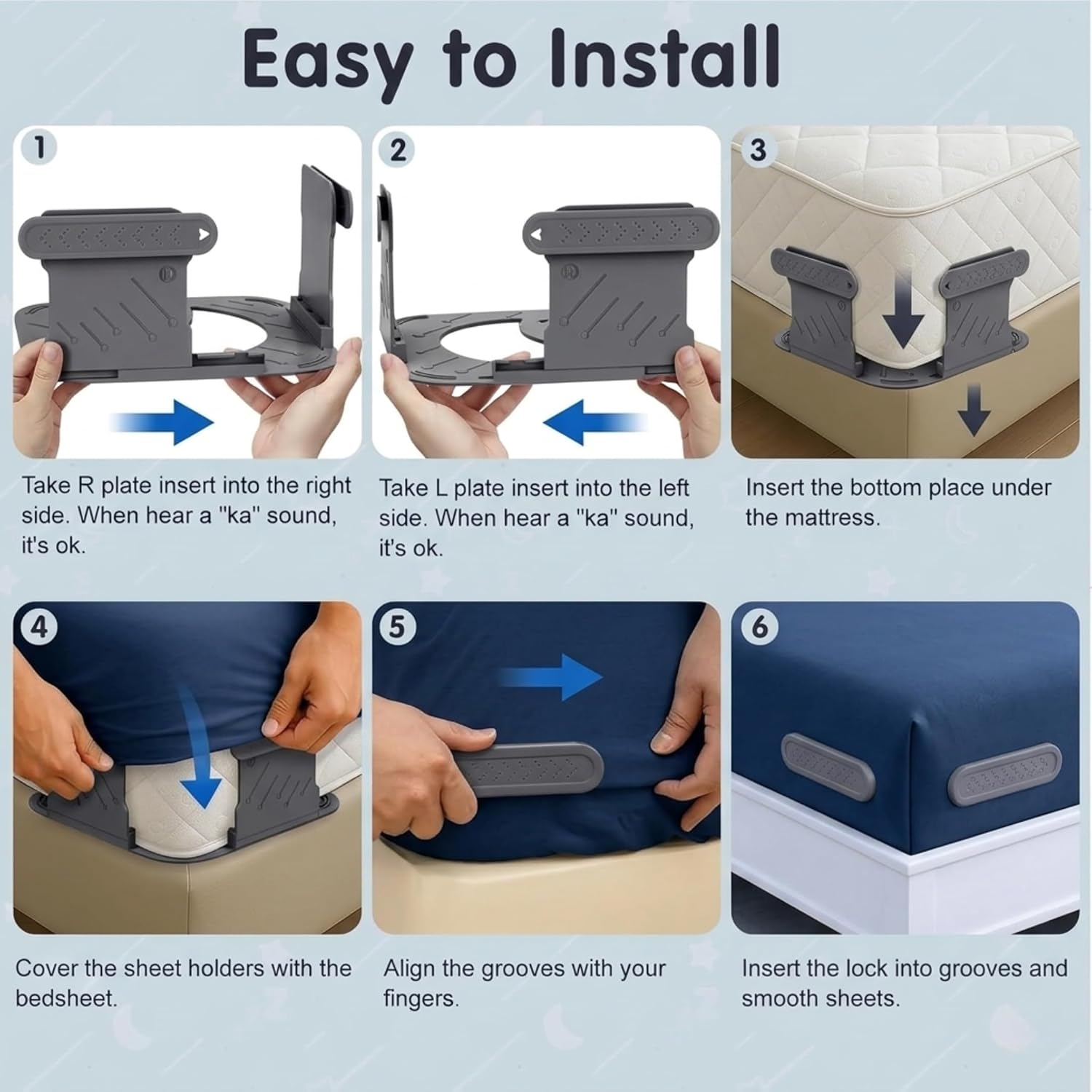 Easy to Install

1

Take R plate insert into the right side. When hear a "ka" sound, it's ok.

2

Take L plate insert into the left side. When hear a "ka" sound, it's ok.

3

Insert the bottom place under the mattress.

4

Cover the sheet holders with the bedsheet.

5

Align the grooves with your fingers.

6

Insert the lock into grooves and smooth sheets.